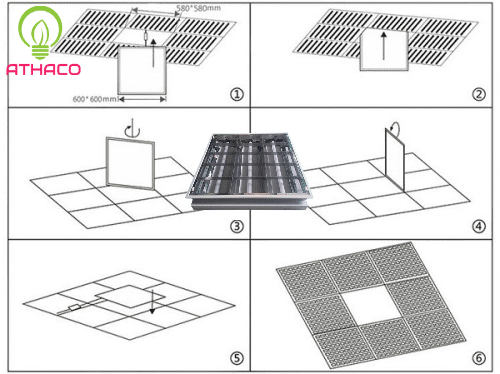 ATHACO

580*580mm

600*600mm

①

②

③

④

⑤

⑥